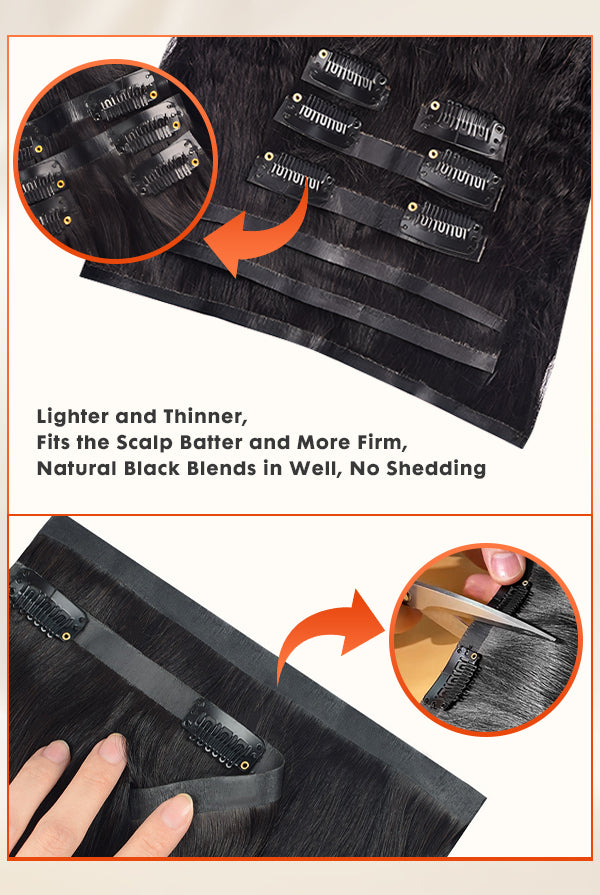 Lighter and Thinner,
Fits the Scalp Batter and More Firm,
Natural Black Blends in Well, No Shedding